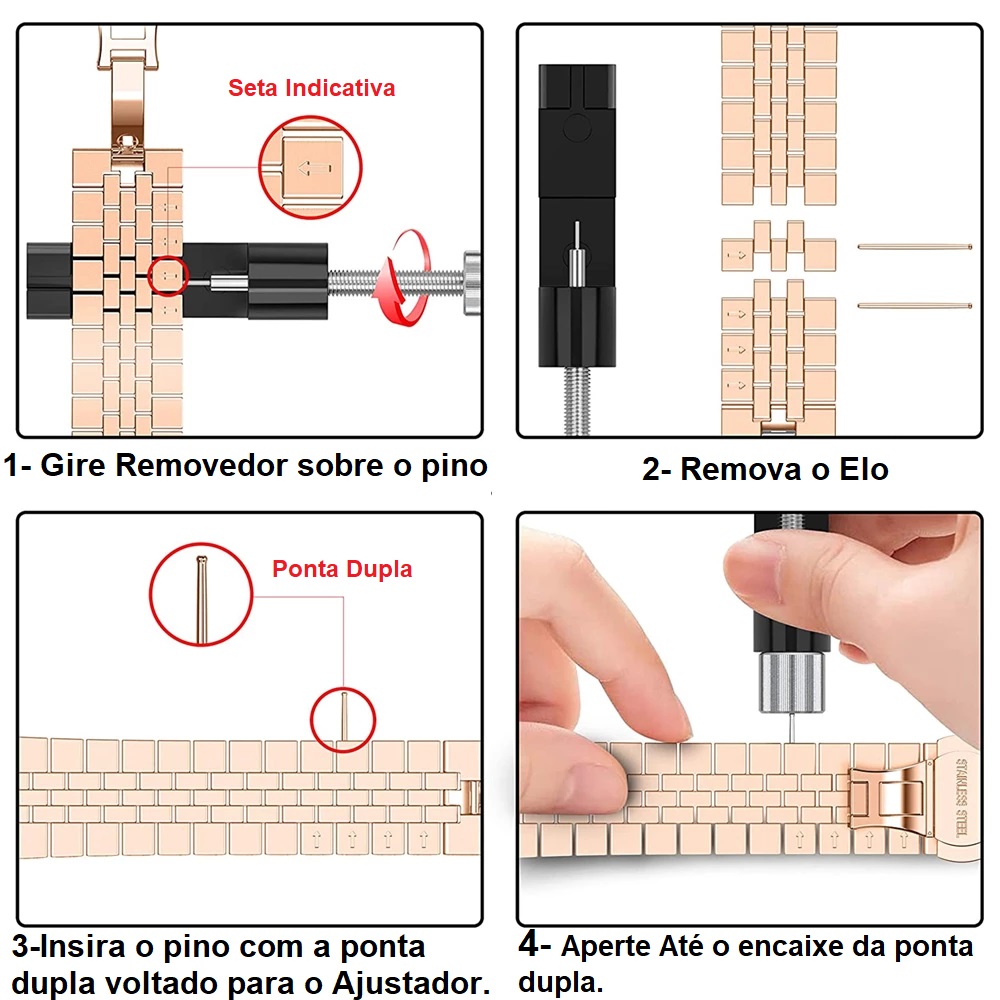 Seta Indicativa

1- Gire Removedor sobre o pino

2- Remova o Elo

Ponta Dupla

3-Insira o pino com a ponta dupla voltado para o Ajustador.

STAINLESS STEEL

4- Aperte Até o encaixe da ponta dupla.